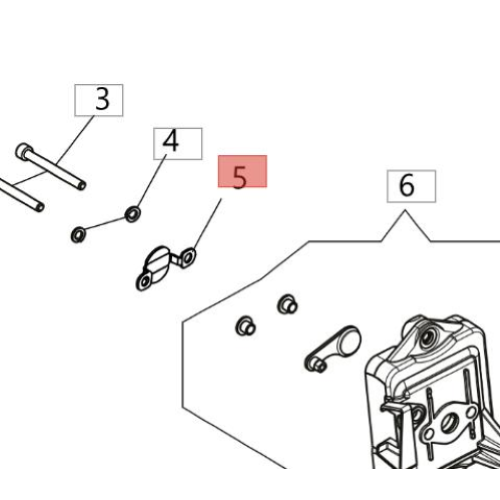 3

4

5

6