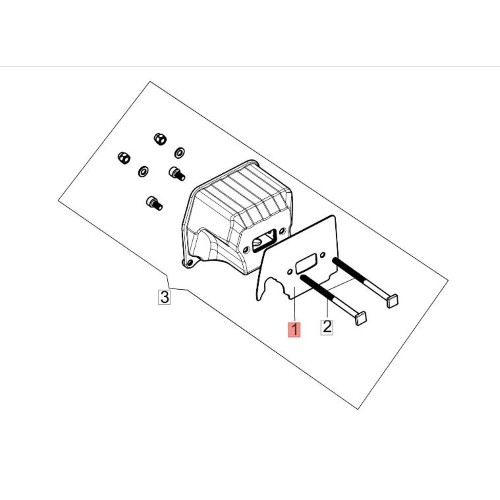 3

1

2