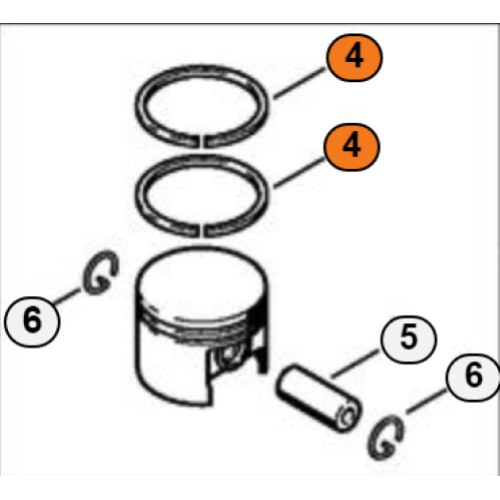 4
4
6
5
6