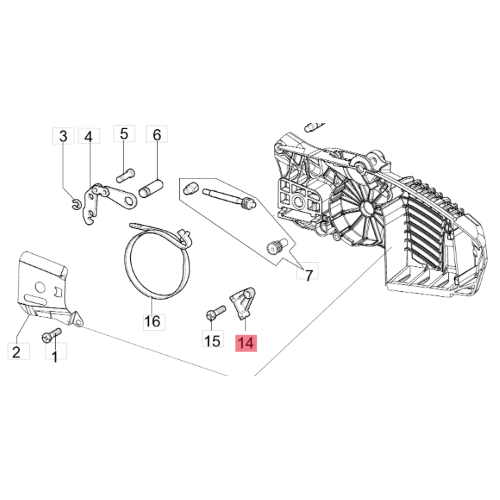 3
4
5
6
7
16
15
14
2
1