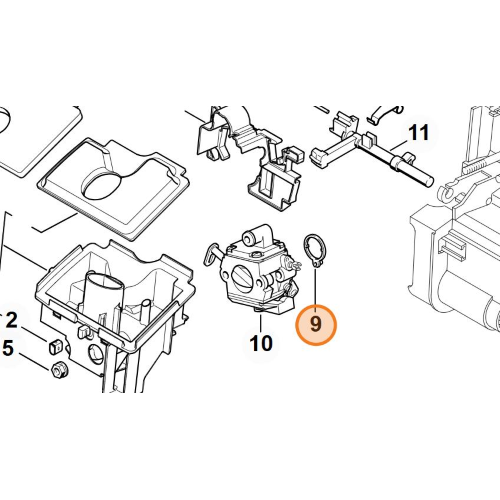 11
2
5
10
9