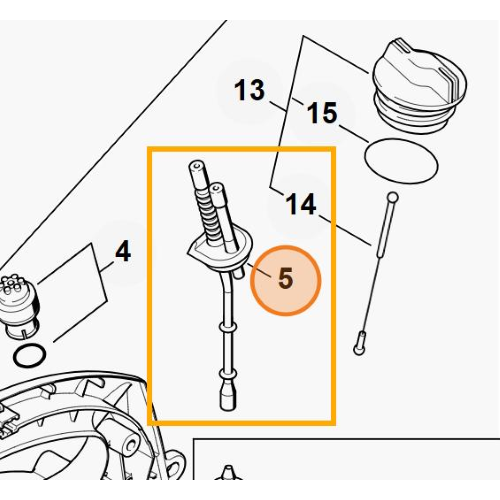 13
15
14
4
5