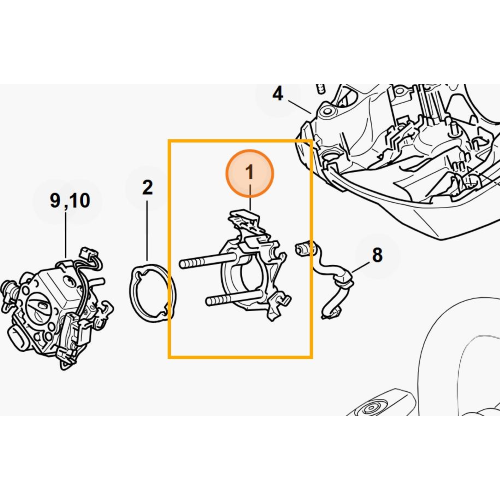 4

1

2

9,10

8