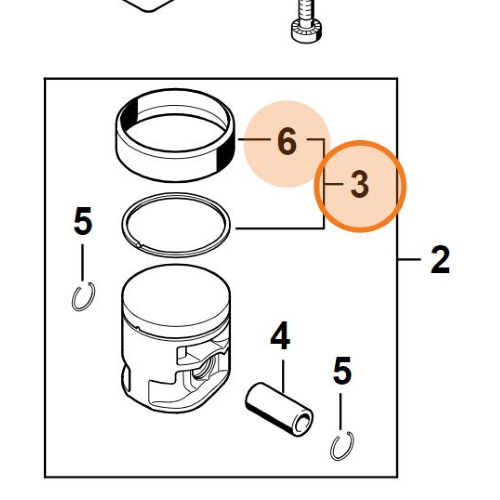 6
3
5
2
4
5