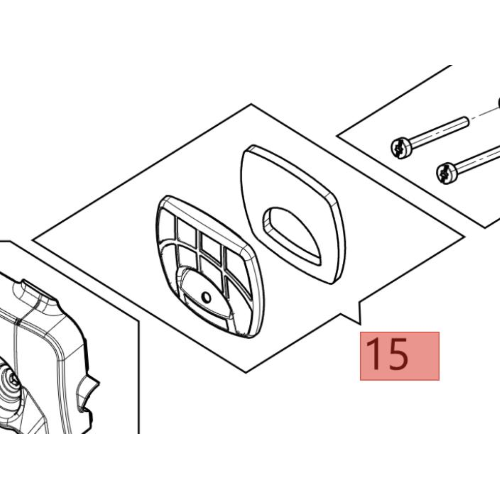 15